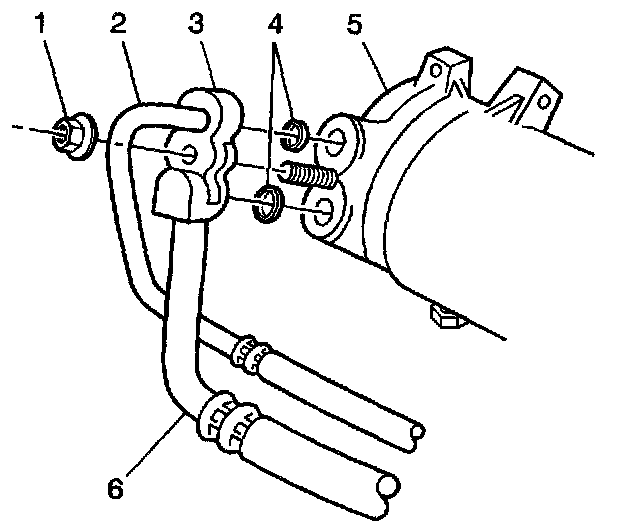 1
2
3
4
5
6