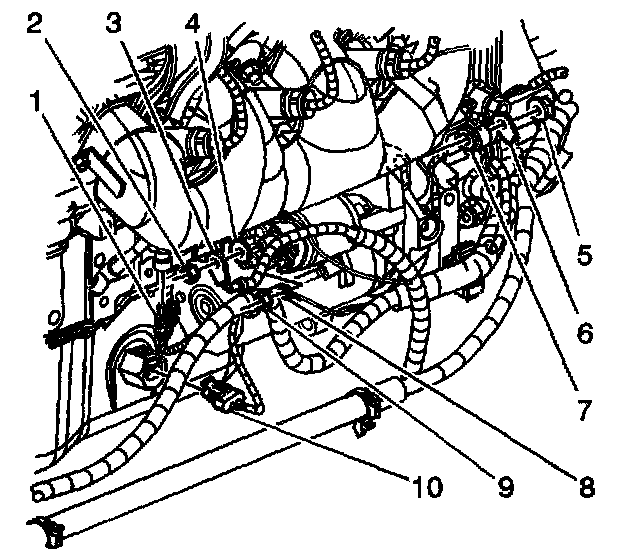 2
3
4
1
5
6
7
10
9
8