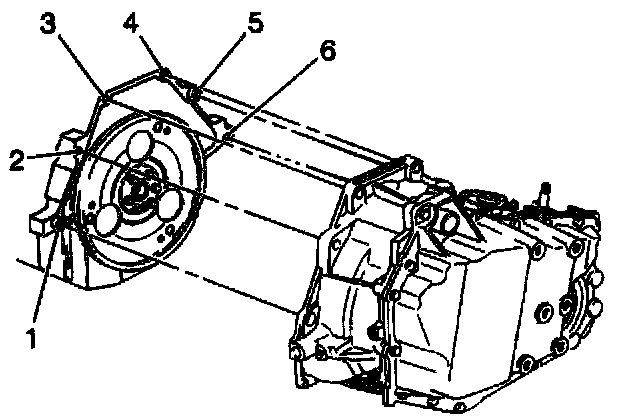 3
4
5
6
2
1