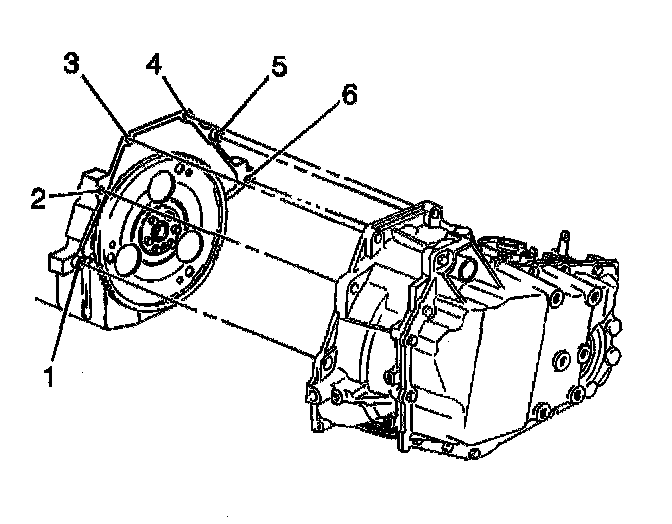 3
4
5
6
2
1