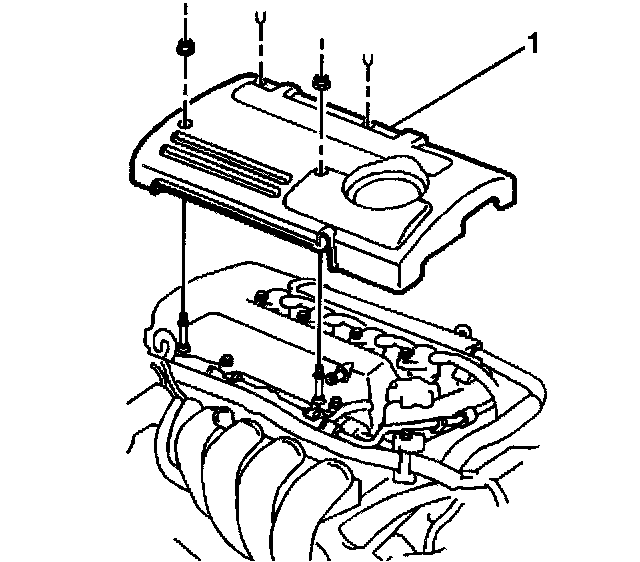 1