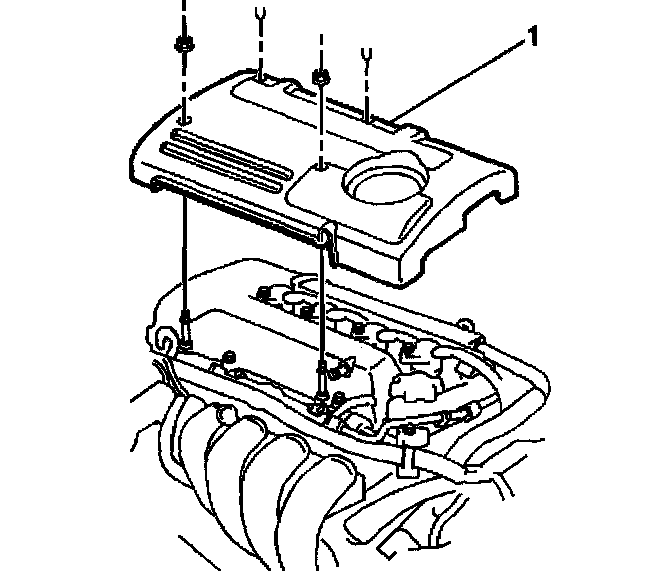 1