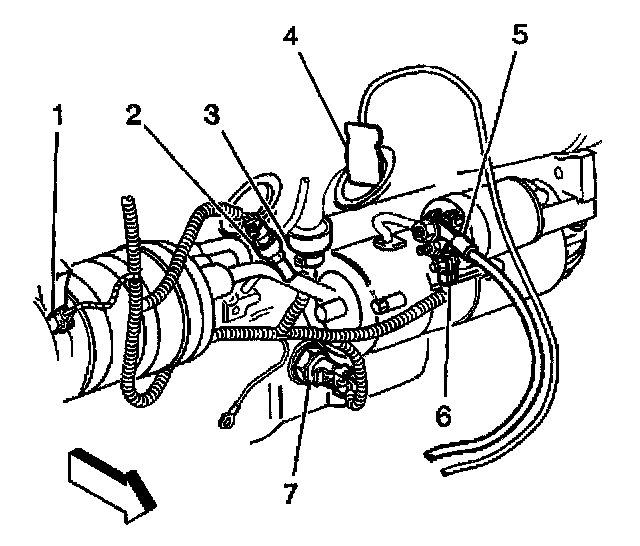 1
2
3
4
5
6
7