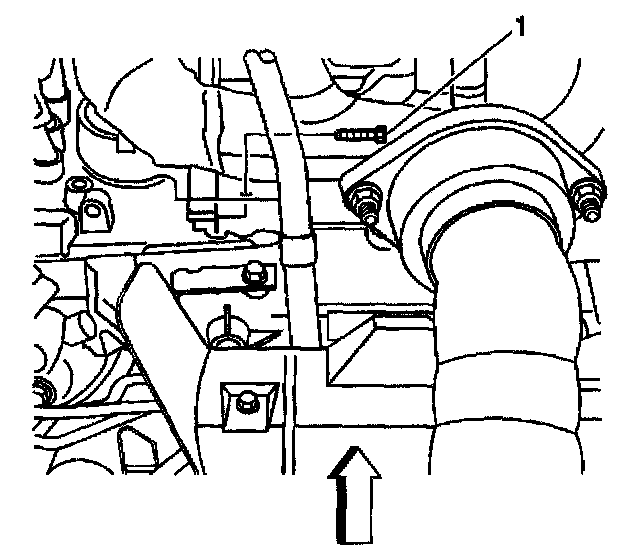 1