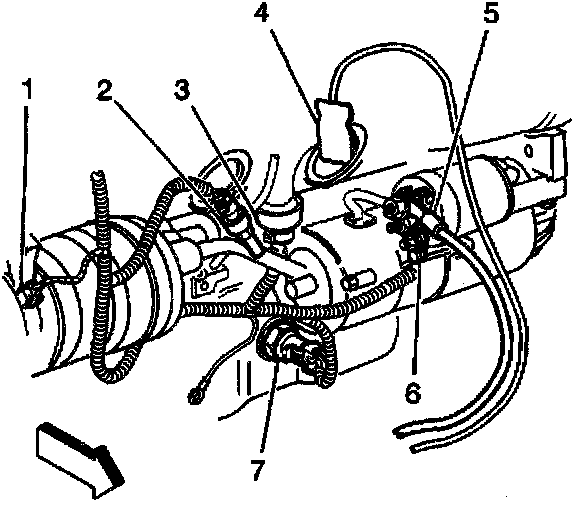 1
2
3
4
5
6
7