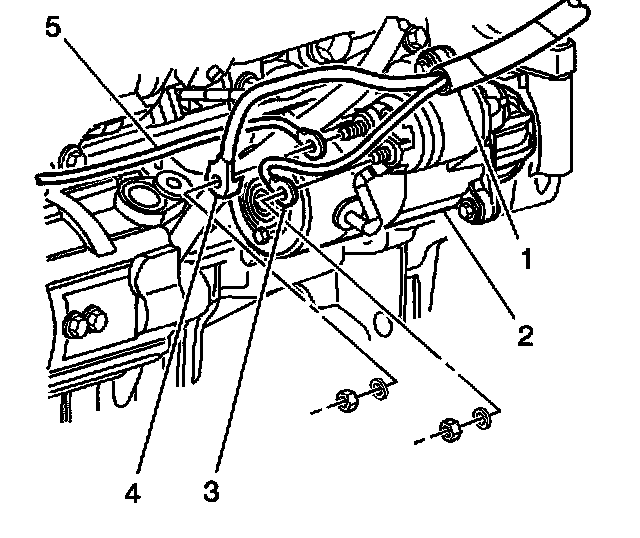 5
1
2
4
3