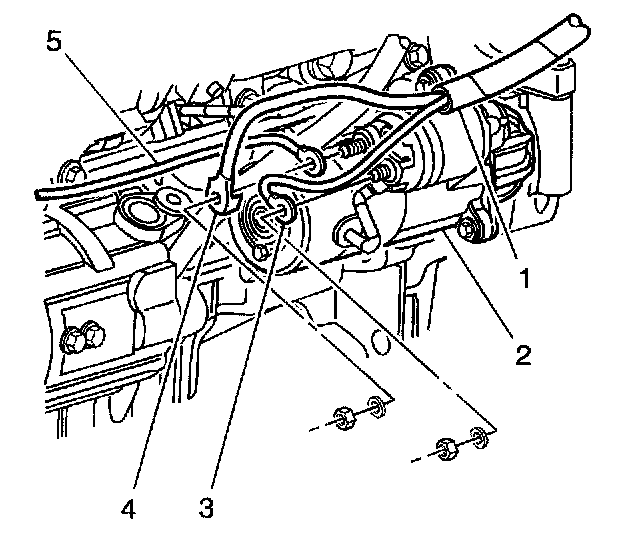 5
1
2
4
3