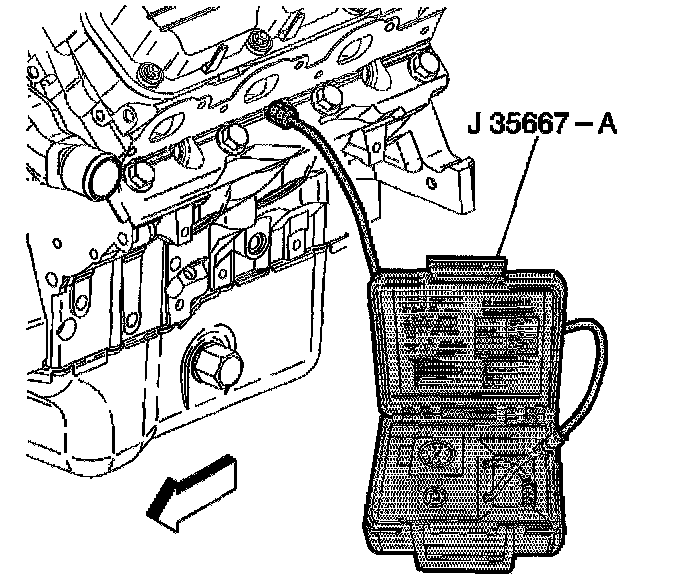 J 35667 – A