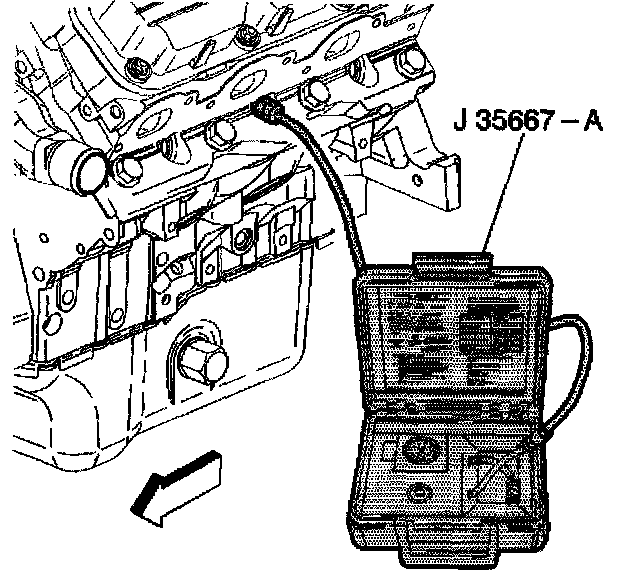 J 35667 – A