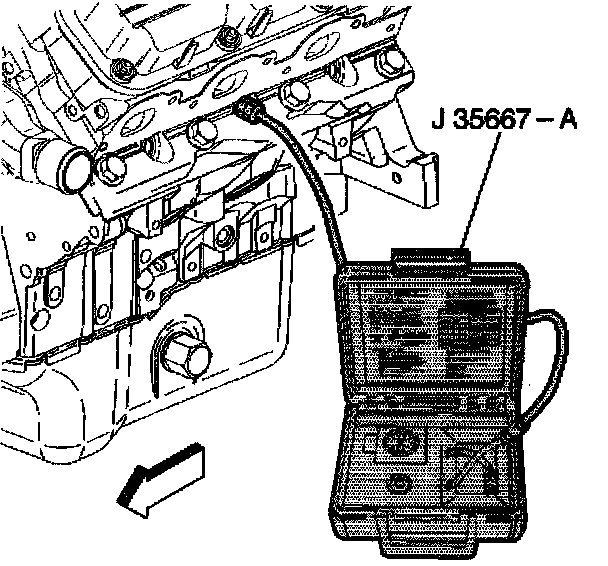 J 35667 – A