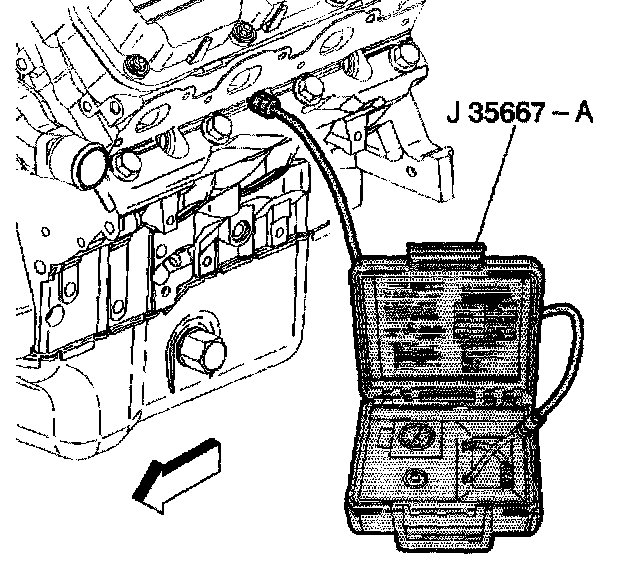 J 35667 – A