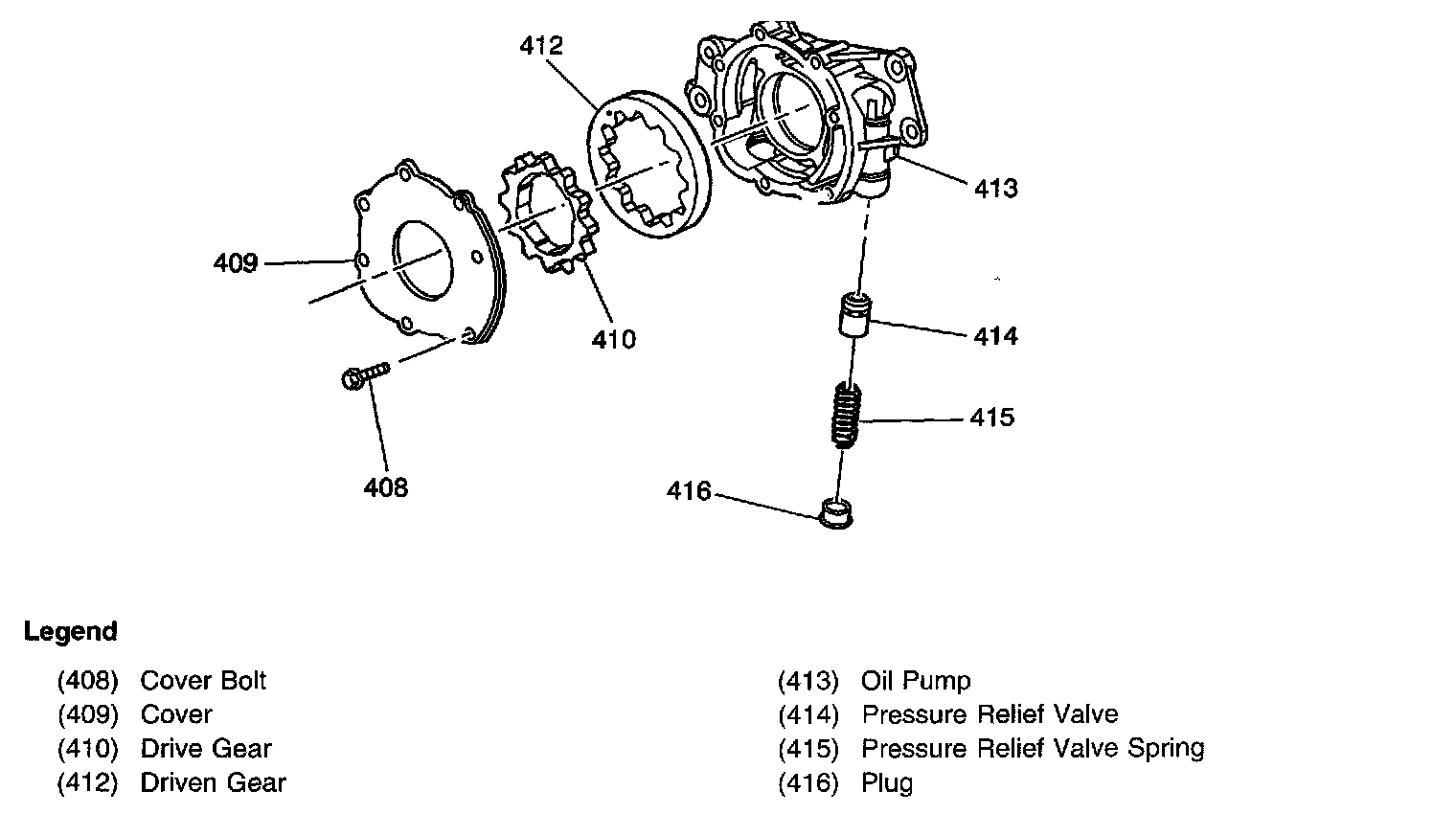 412
413
409
410
414
415
408
416

Legend

(408) Cover Bolt
(409) Cover
(410) Drive Gear
(412) Driven Gear

(413) Oil Pump
(414) Pressure Relief Valve
(415) Pressure Relief Valve Spring
(416) Plug