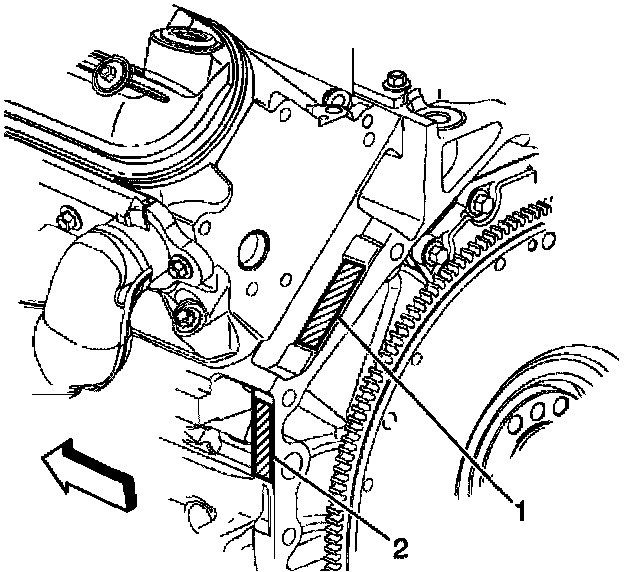 1
2