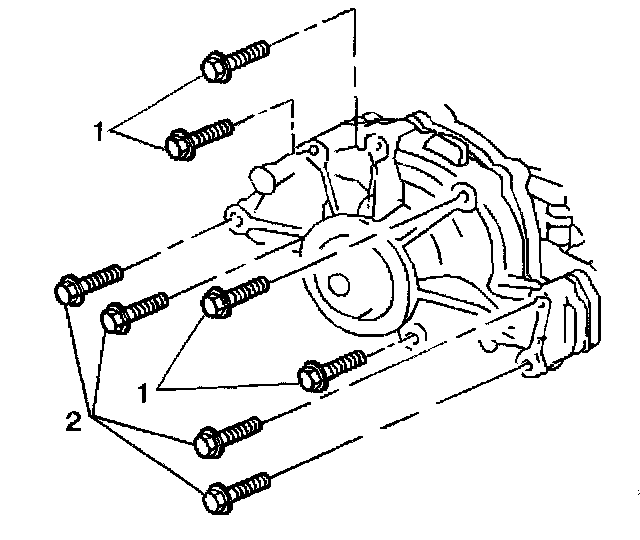 1

1

2