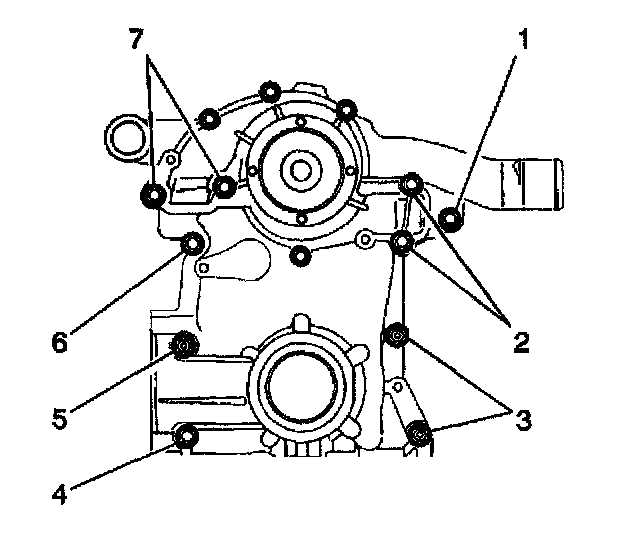 7
1
6
2
5
3
4