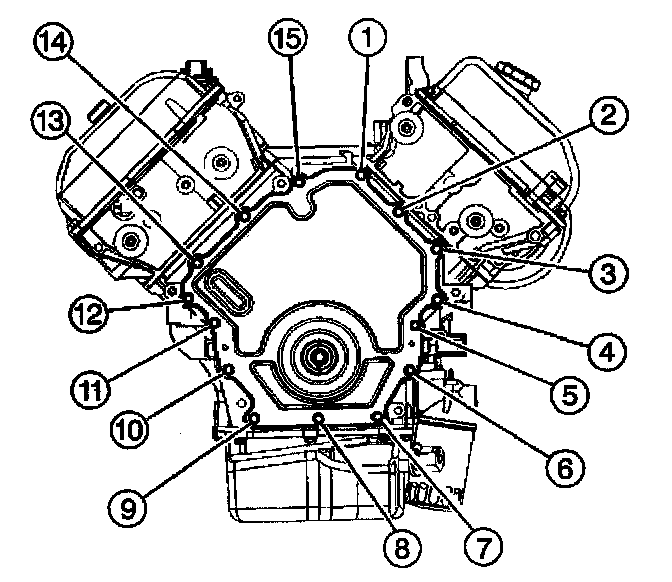 14
15
1
2
13
3
12
4
11
5
10
6
9
8
7