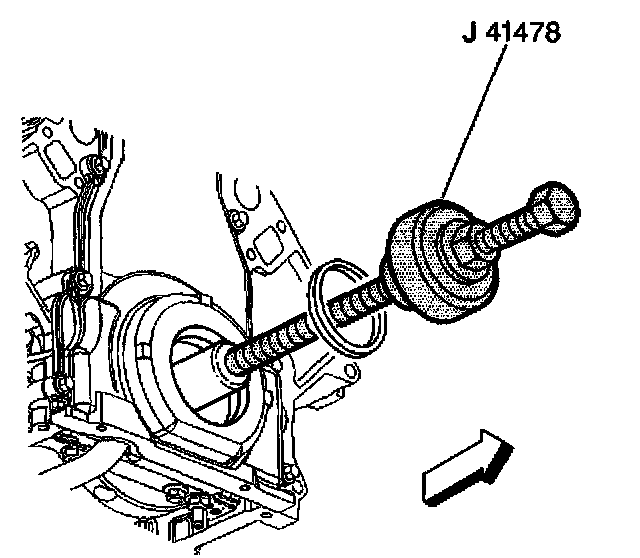 J 41478