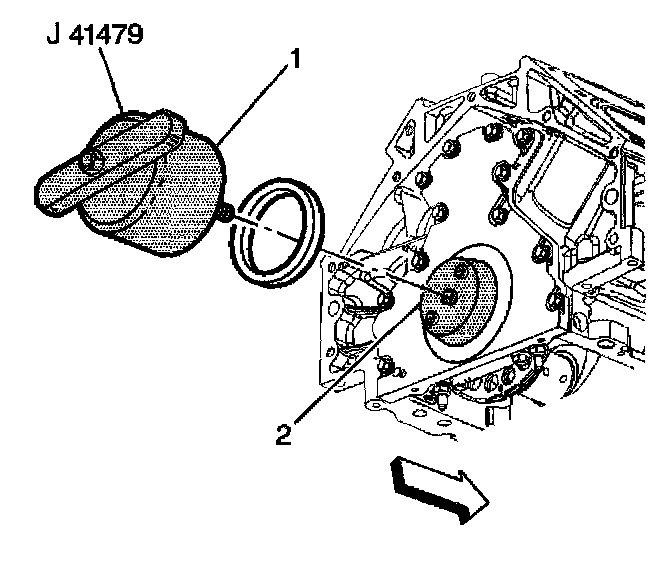 J 41479
1
2