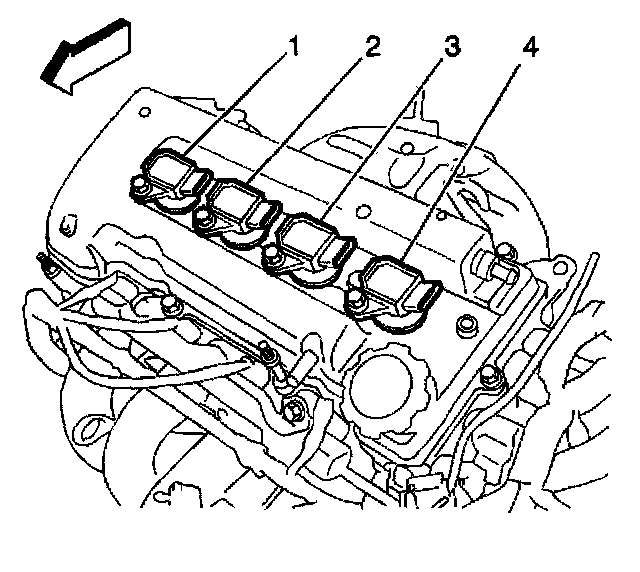 1 2 3 4