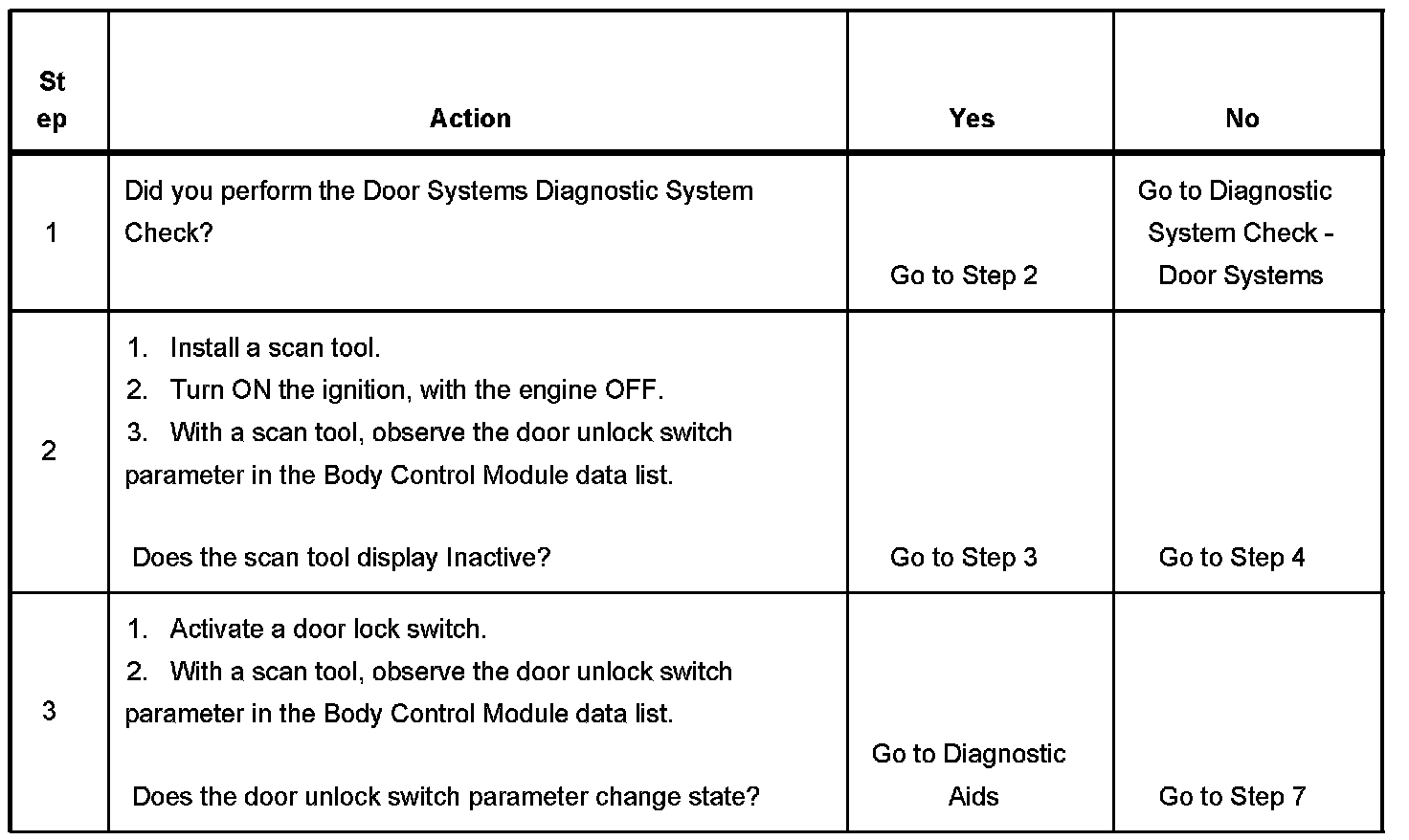 | Step | Action | Yes | No |
|---|---|---|---|
| 1 | Did you perform the Door Systems Diagnostic System Check? | Go to Step 2 | Go to Diagnostic System Check - Door Systems |
| 2 | 1. Install a scan tool. 2. Turn ON the ignition, with the engine OFF. 3. With a scan tool, observe the door unlock switch parameter in the Body Control Module data list. Does the scan tool display Inactive? | Go to Step 3 | Go to Step 4 |
| 3 | 1. Activate a door lock switch. 2. With a scan tool, observe the door unlock switch parameter in the Body Control Module data list. Does the door unlock switch parameter change state? | Go to Diagnostic Aids | Go to Step 7 |