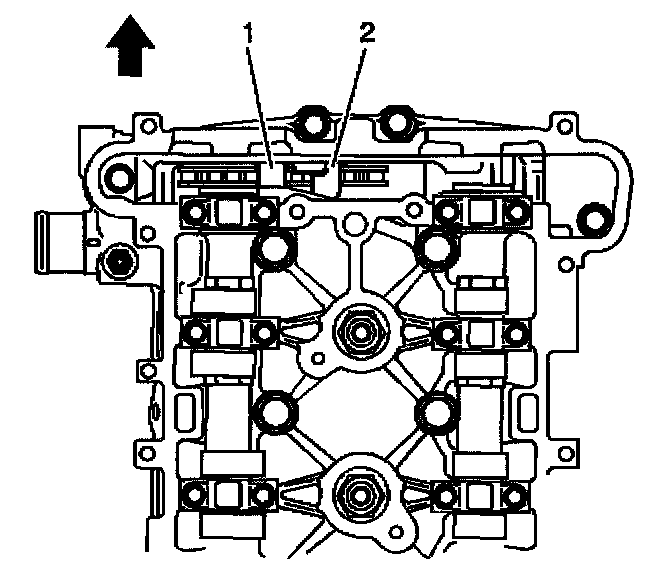 1
2