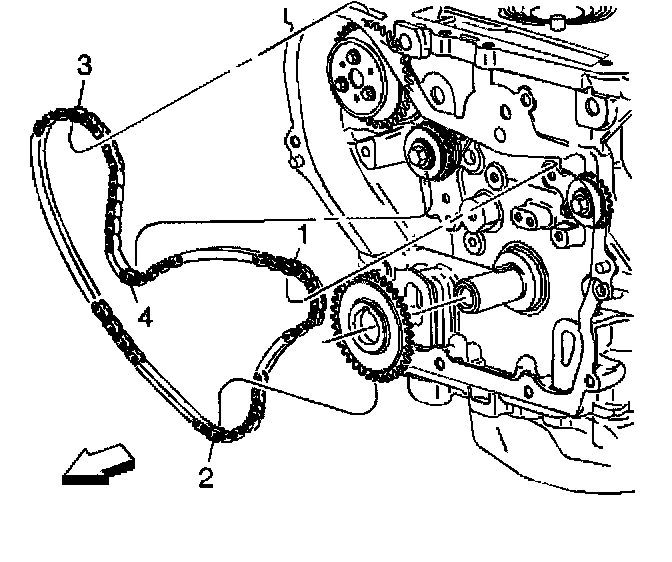 3
1
4
2