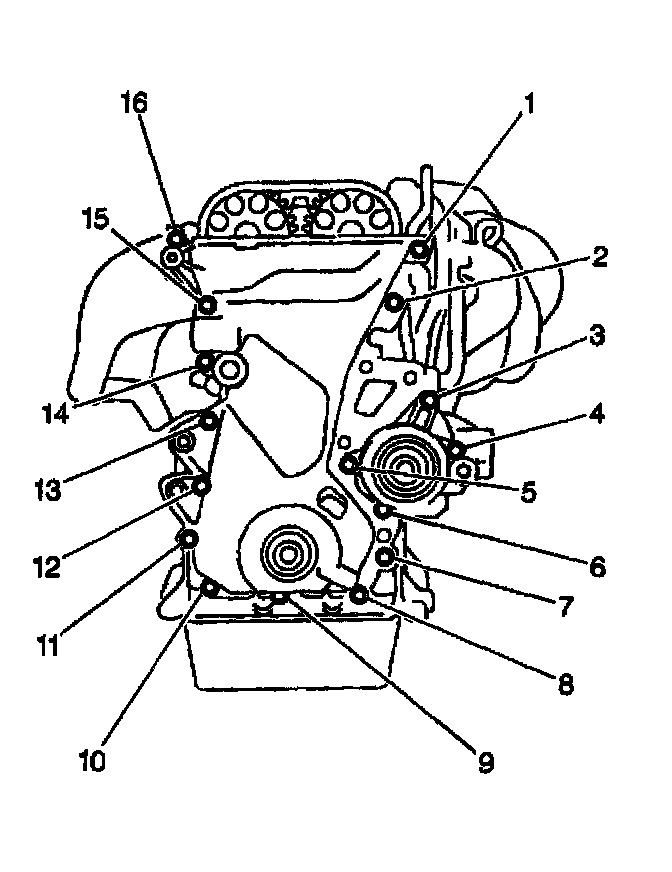 16
1
15
2
3
14
4
13
5
12
6
11
7
8
10
9