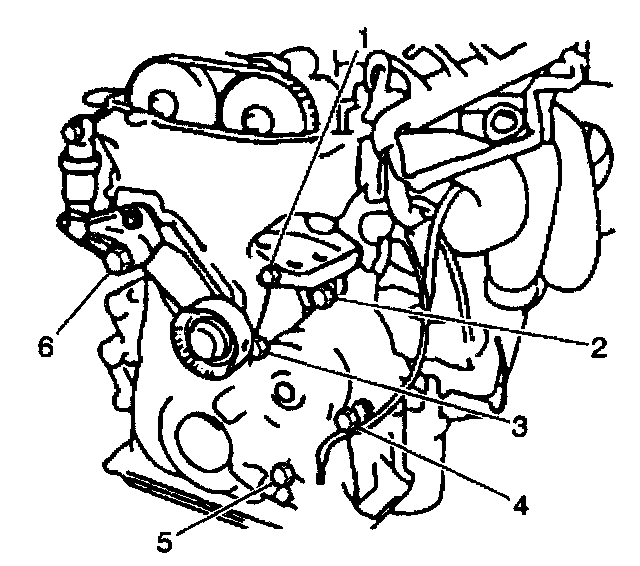 1
6
2
3
4
5