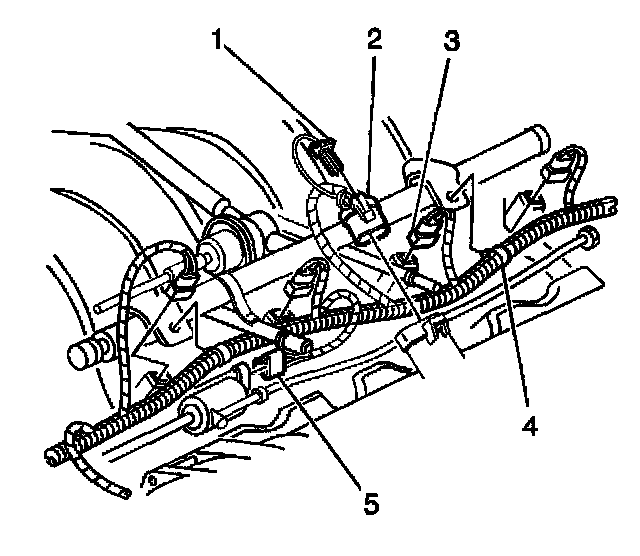 1
2
3
4
5