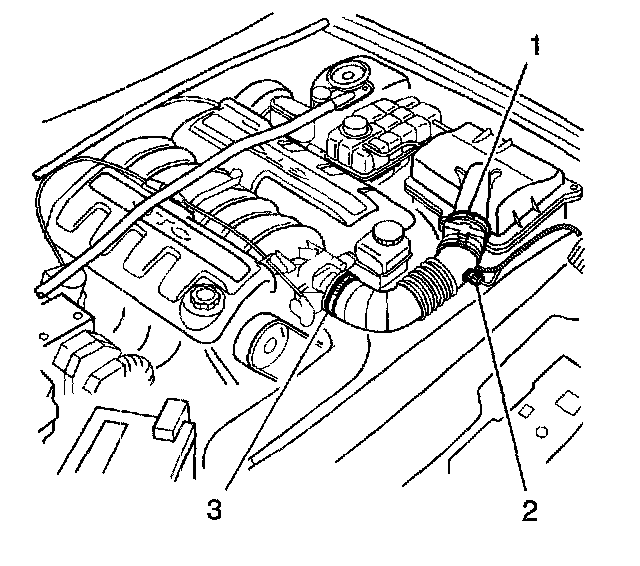 1
3
2