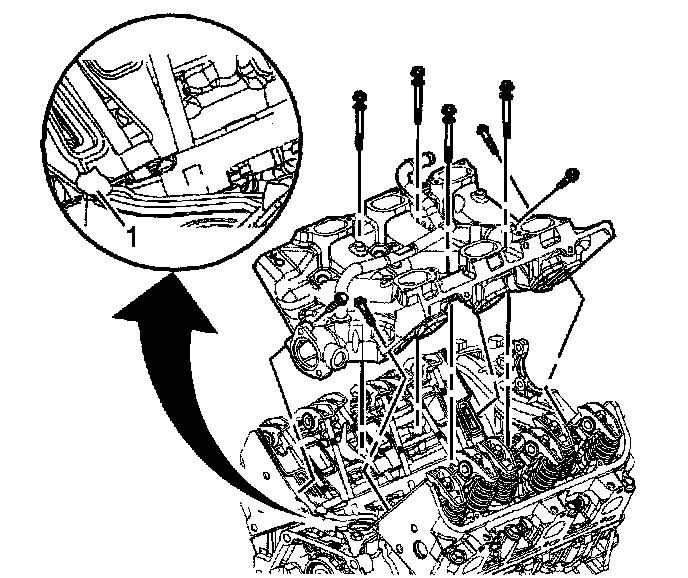 1