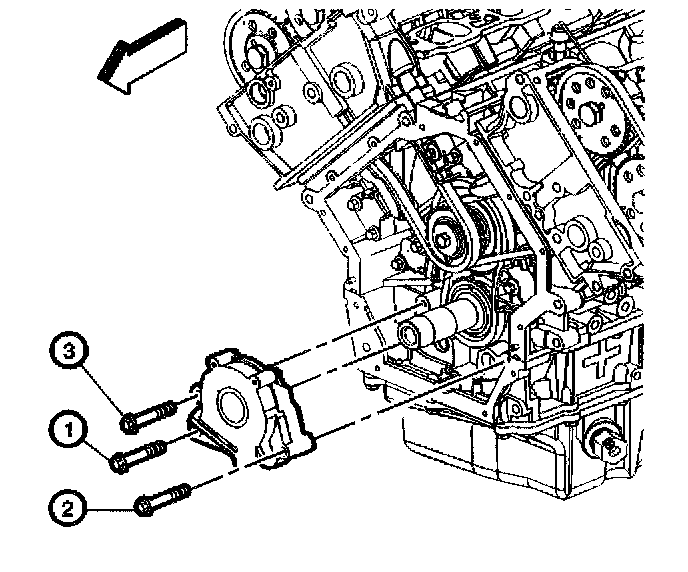 3

1

2