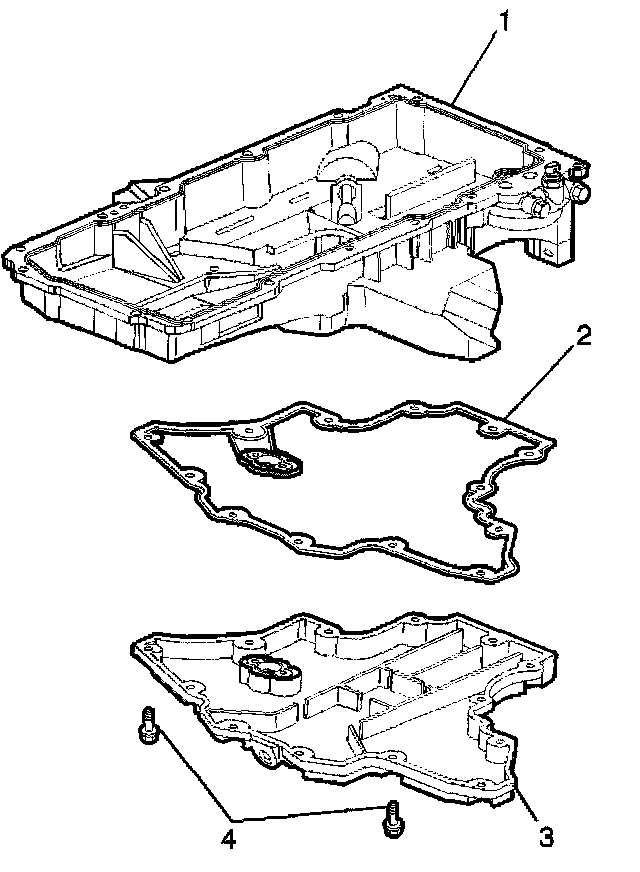 1
2
4
3