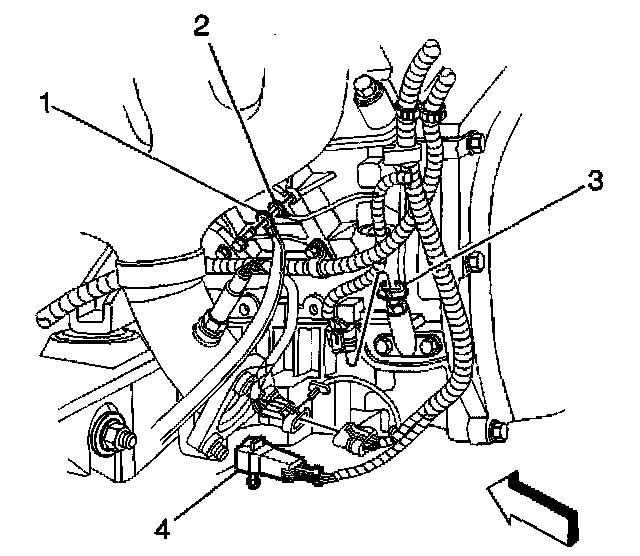 2
1
3
4