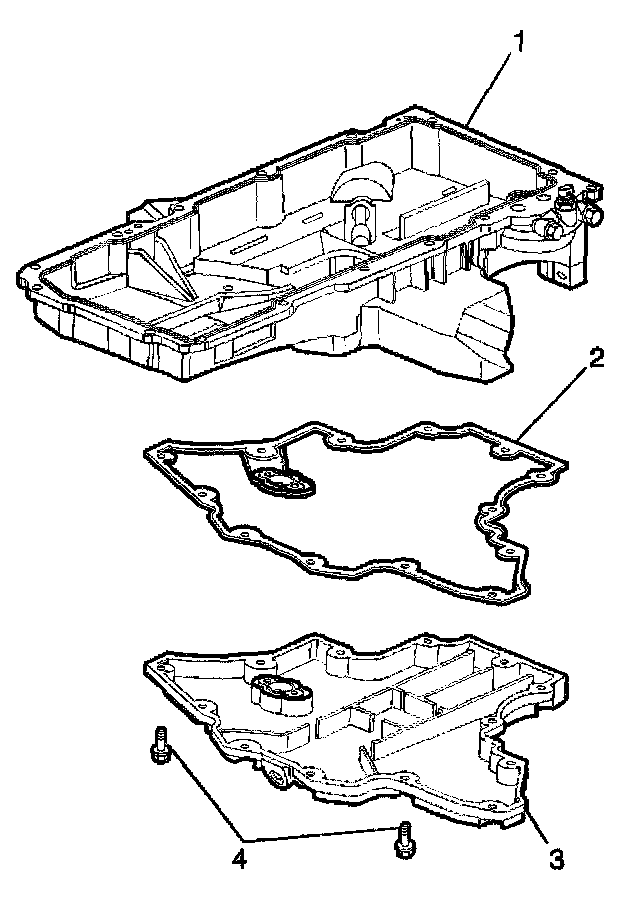 1
2
4
3