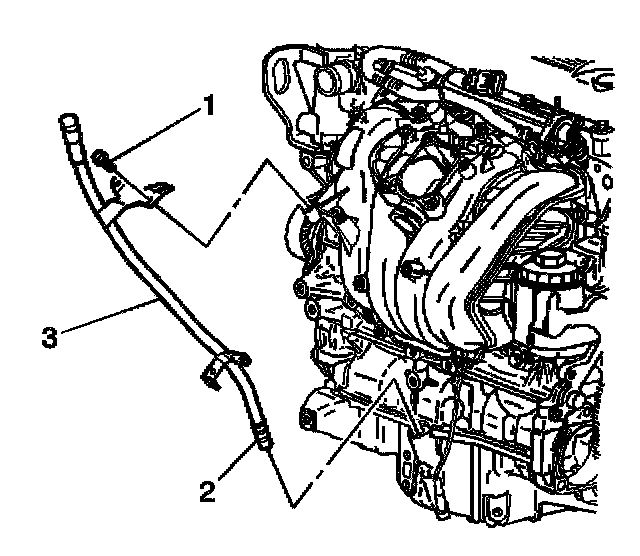 1

3

2