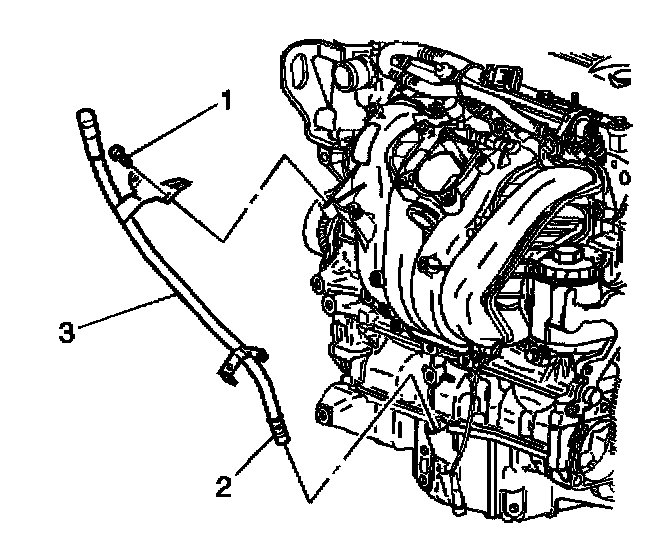 1
3
2