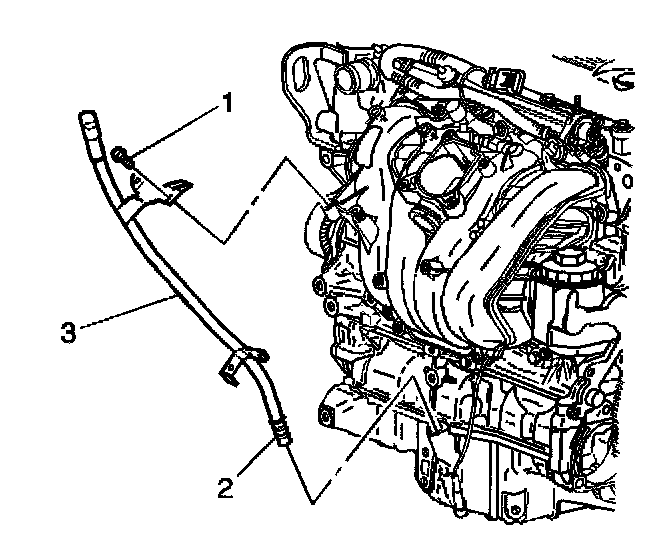 1
3
2