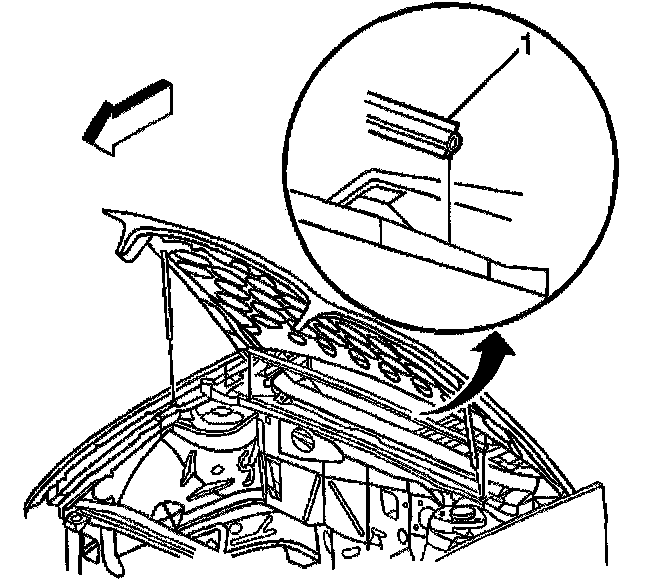 1