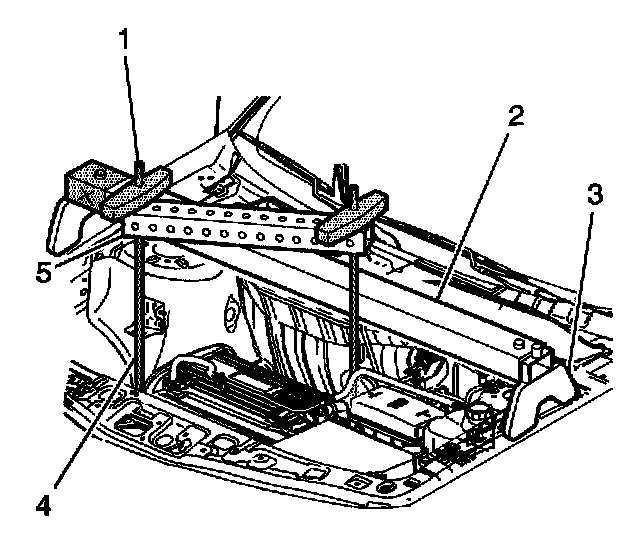 1
2
3
5
4