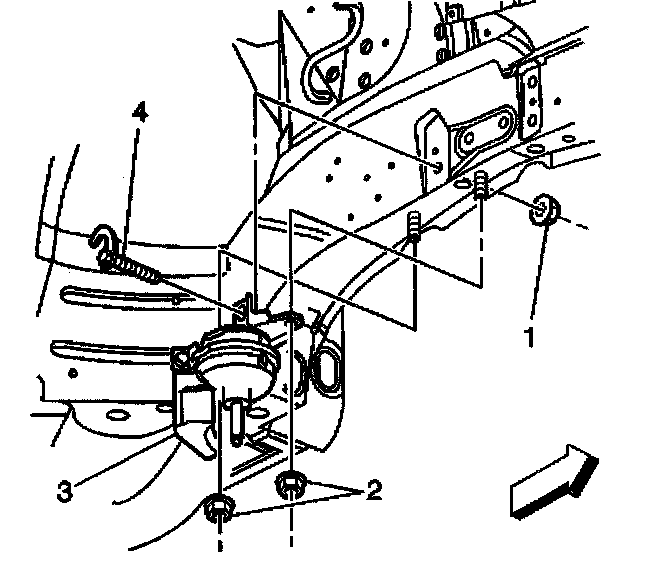 4
1
3
2