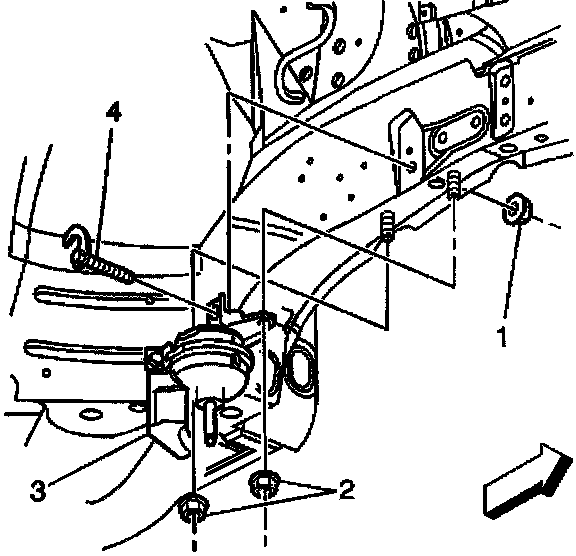 4
1
3
2