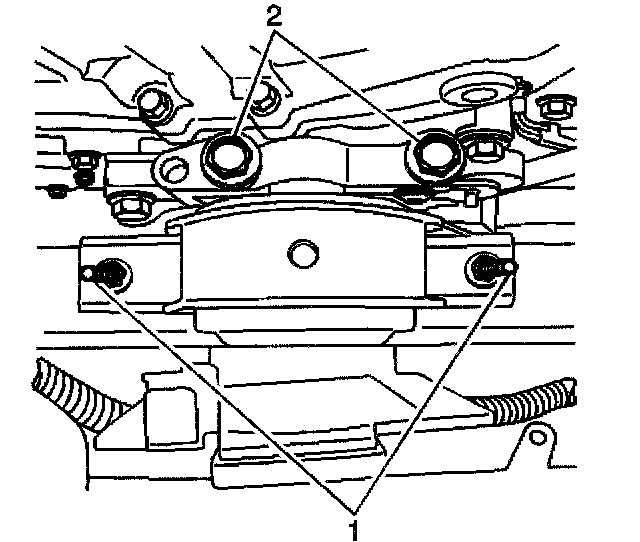 2

1