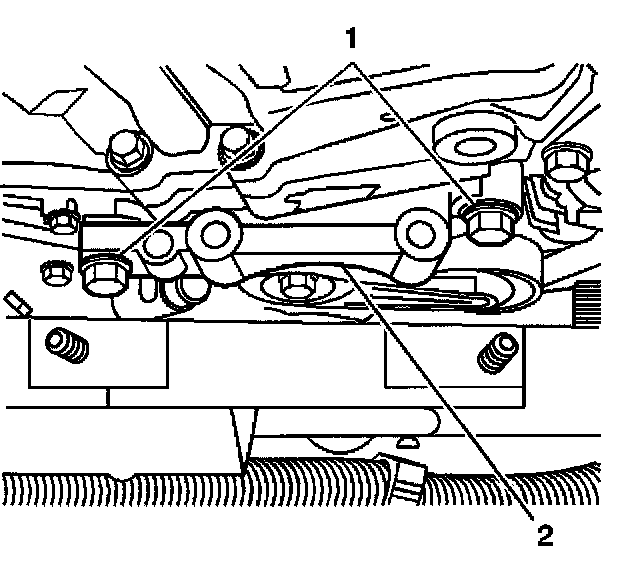 1
2