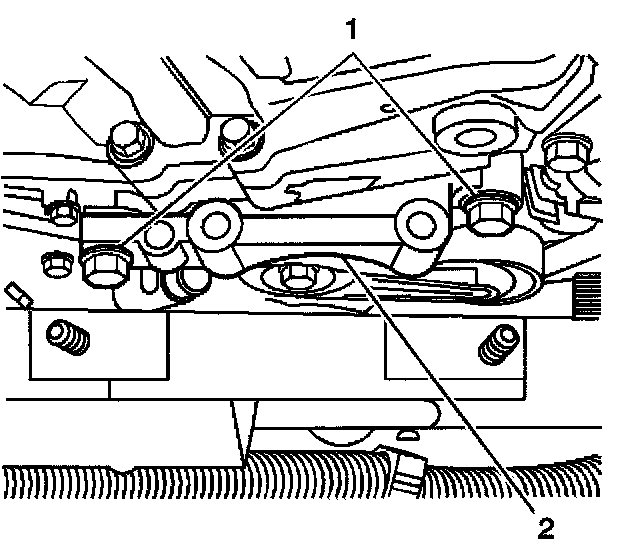 1
2