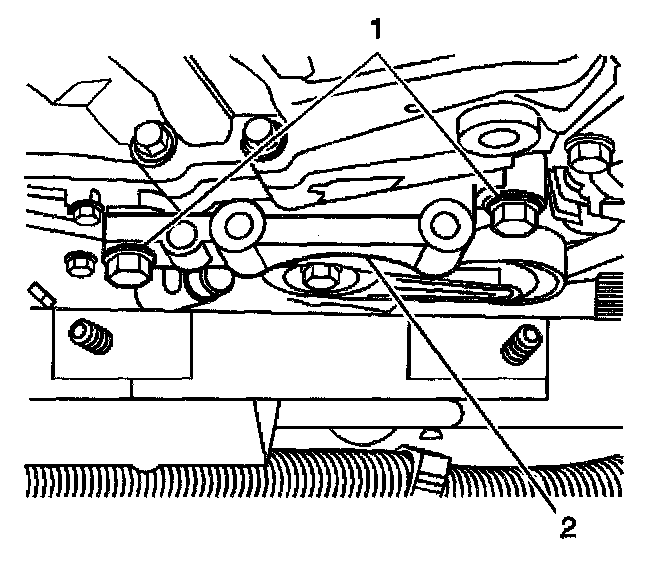 1
2