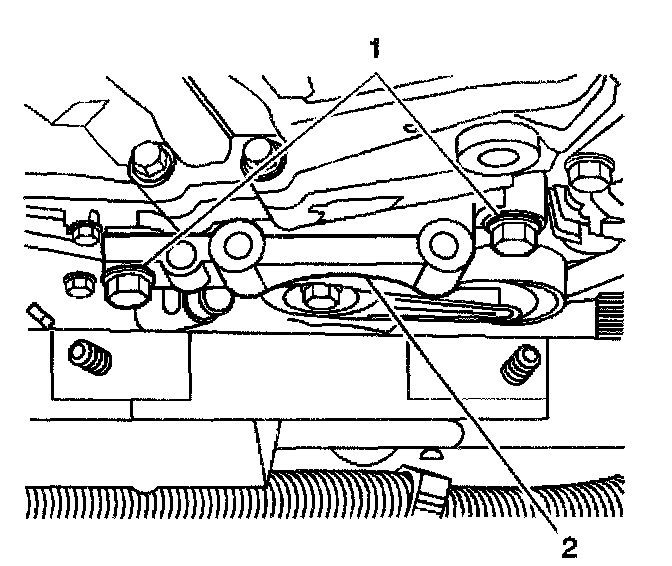 1
2