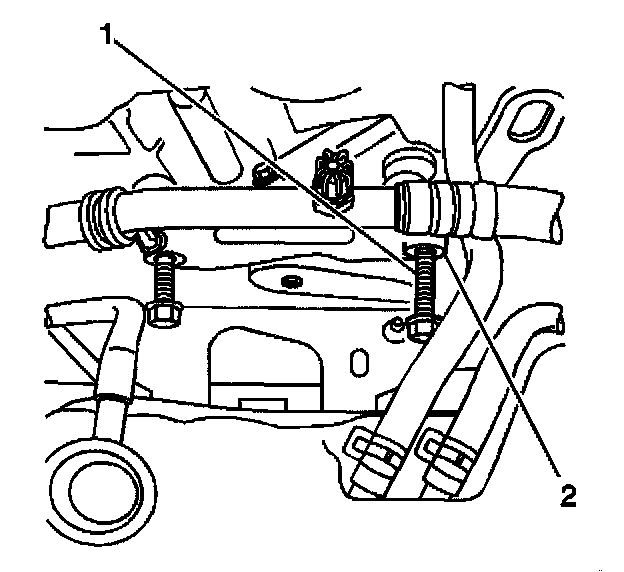 1
2