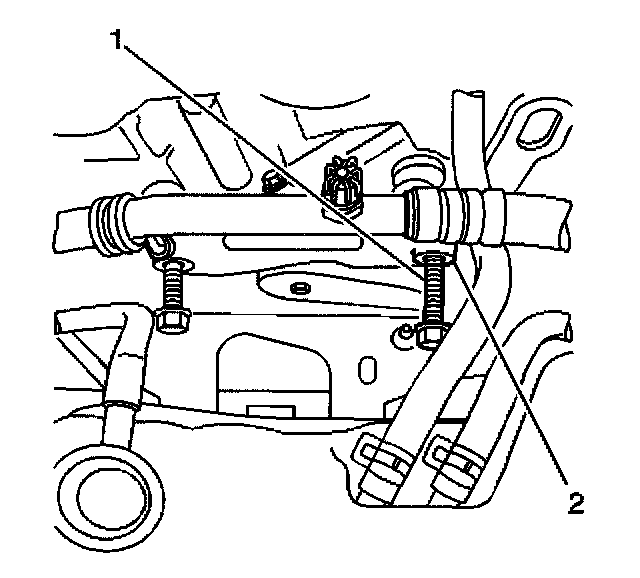 1
2