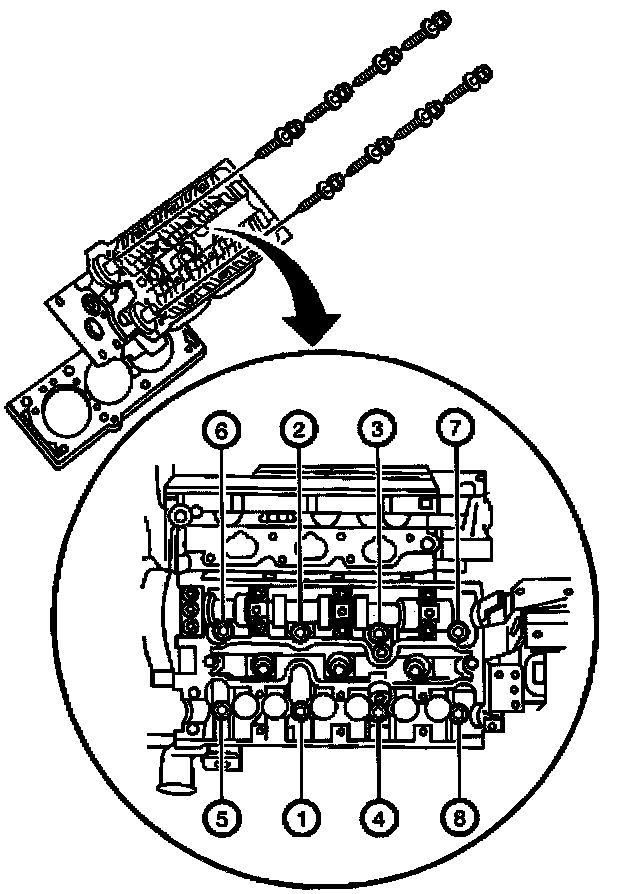 6 2 3 7

5 1 4 8